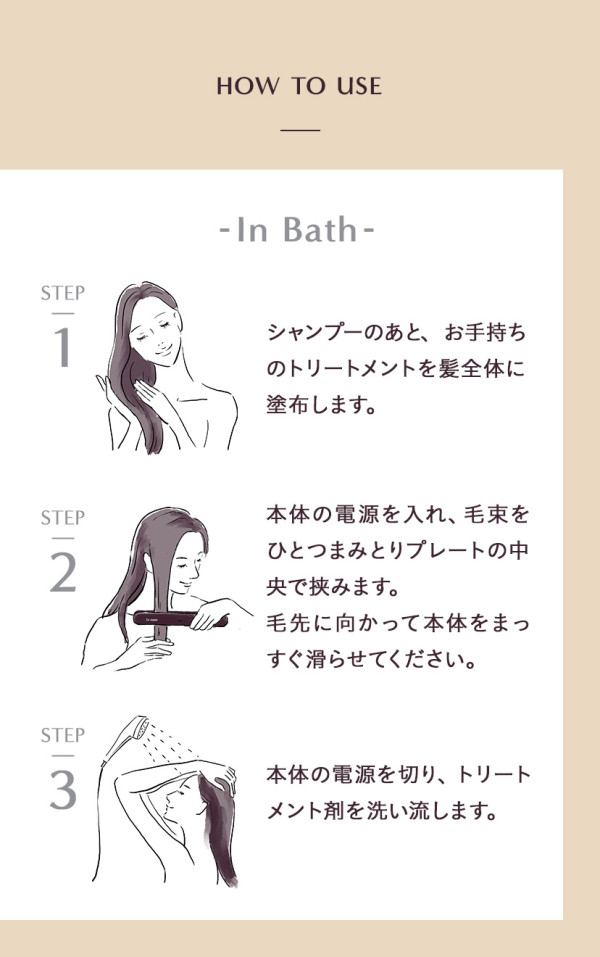 HOW TO USE

-In Bath-

STEP
1

シャンプーのあと、お手持ちのトリートメントを髪全体に塗布します。

STEP
2

本体の電源を入れ、毛束をひとつまみとりプレートの中央で挟みます。
毛先に向かって本体をまっすぐ滑らせてください。

STEP
3

本体の電源を切り、トリートメント剤を洗い流します。