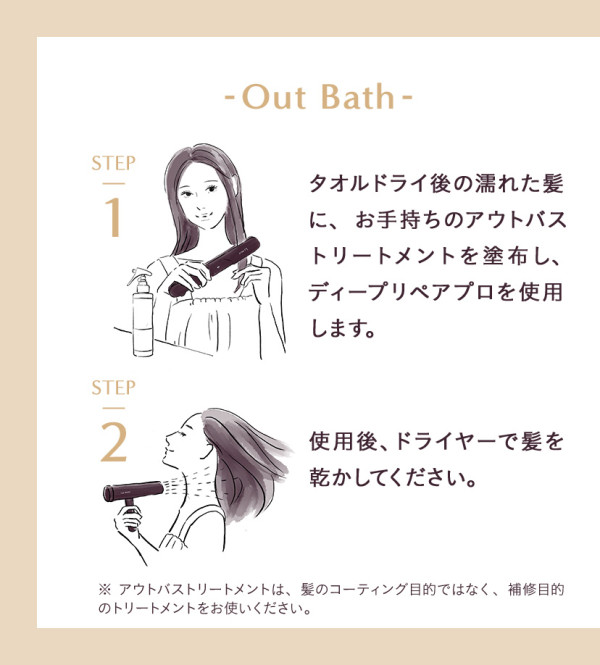 -Out Bath-

STEP
1

タオルドライ後の濡れた髪に、お手持ちのアウトバストリートメントを塗布し、ディープリペアプロを使用します。

STEP
2

使用後、ドライヤーで髪を乾かしてください。

※ アウトバストリートメントは、髪のコーティング目的ではなく、補修目的のトリートメントをお使いください。